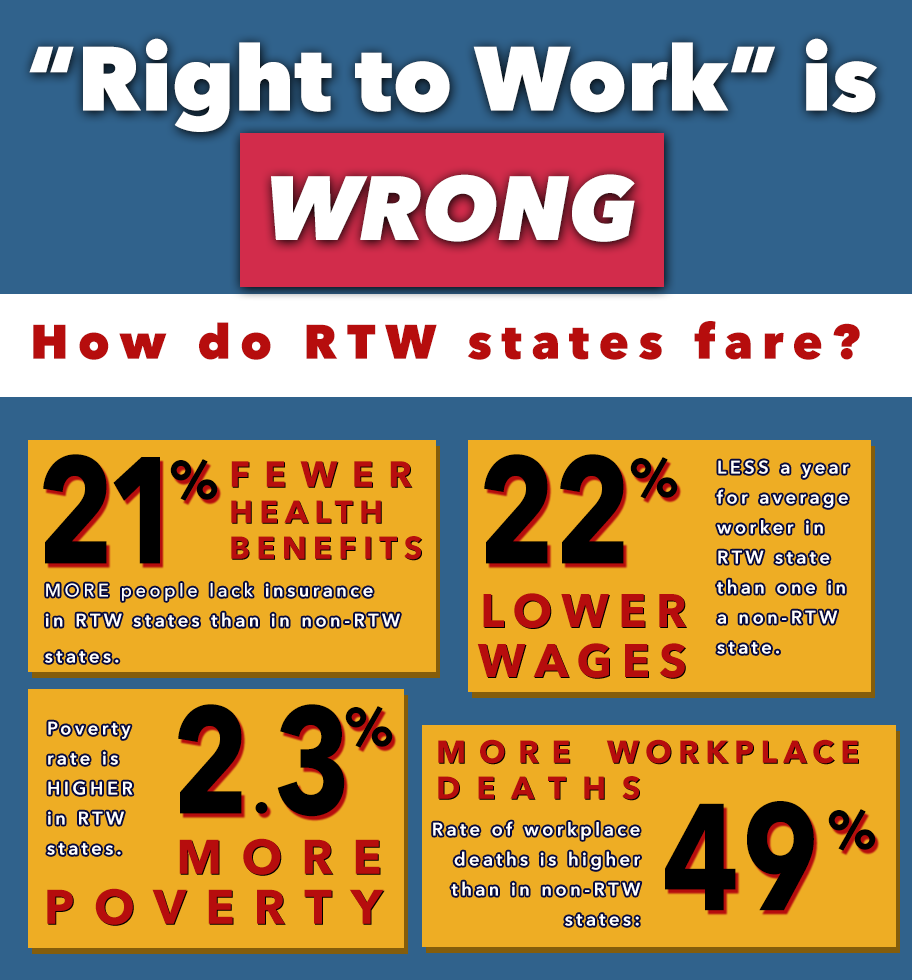 "Right to Work" is WRONG

How do RTW states fare?

21% FEWER HEALTH BENEFITS

MORE people lack insurance in RTW states than in non-RTW states.

22% LOWER WAGES

LESS a year for average worker in RTW state than one in a non-RTW state.

Poverty rate is HIGHER in RTW states.

2.3% MORE POVERTY

MORE WORKPLACE DEATHS

Rate of workplace deaths is higher than in non-RTW states:

49%